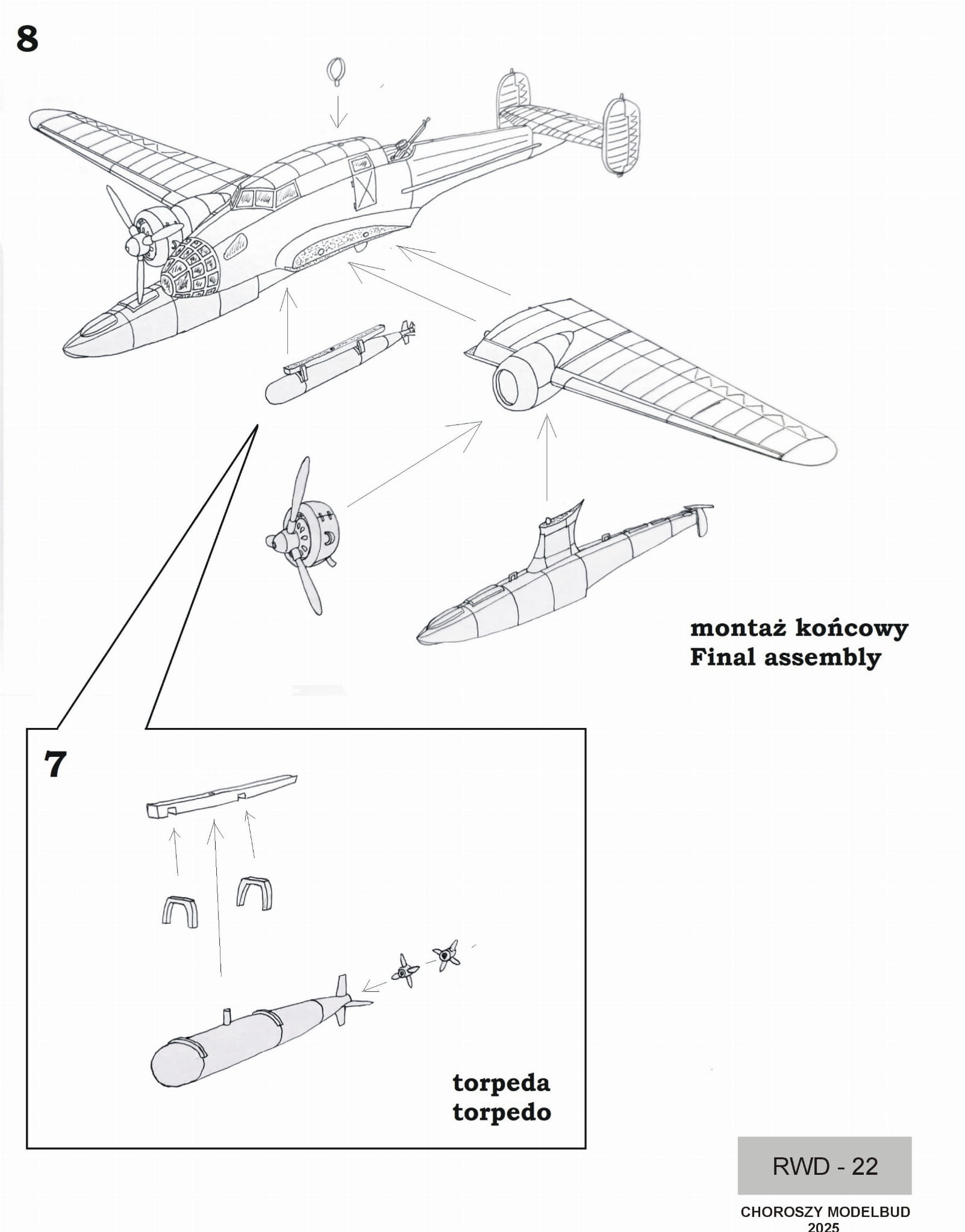 8

montaż końcowy
Final assembly

7

torpeda
torpedo

RWD - 22

CHOROSZY MODELBUD
2025