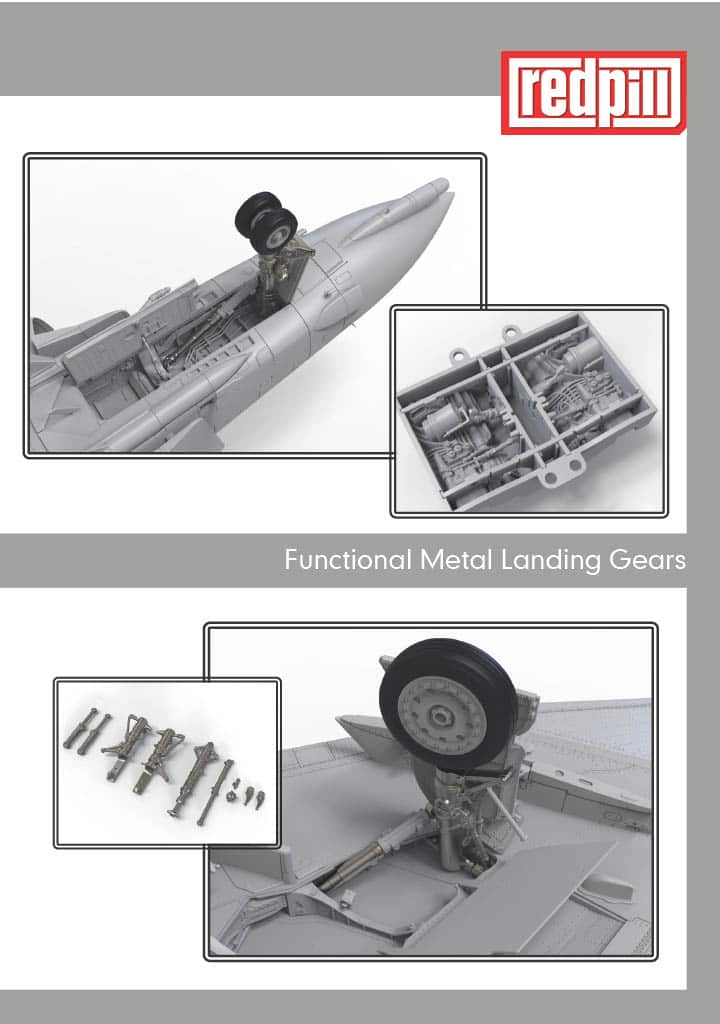 redpill

Functional Metal Landing Gears