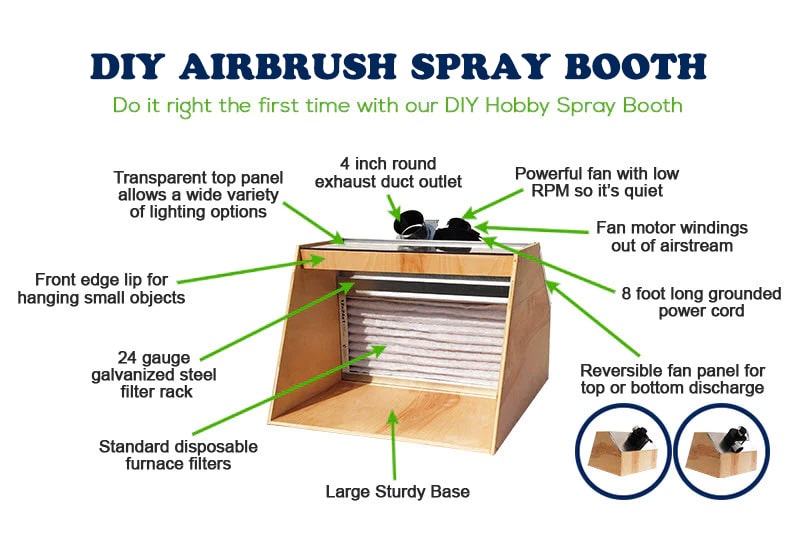 DIY AIRBRUSH SPRAY BOOTH

Do it right the first time with our DIY Hobby Spray Booth

Transparent top panel allows a wide variety of lighting options

4 inch round exhaust duct outlet

Powerful fan with low RPM so it's quiet

Fan motor windings out of airstream

Front edge lip for hanging small objects

8 foot long grounded power cord

24 gauge galvanized steel filter rack

Reversible fan panel for top or bottom discharge

Standard disposable furnace filters

Large Sturdy Base