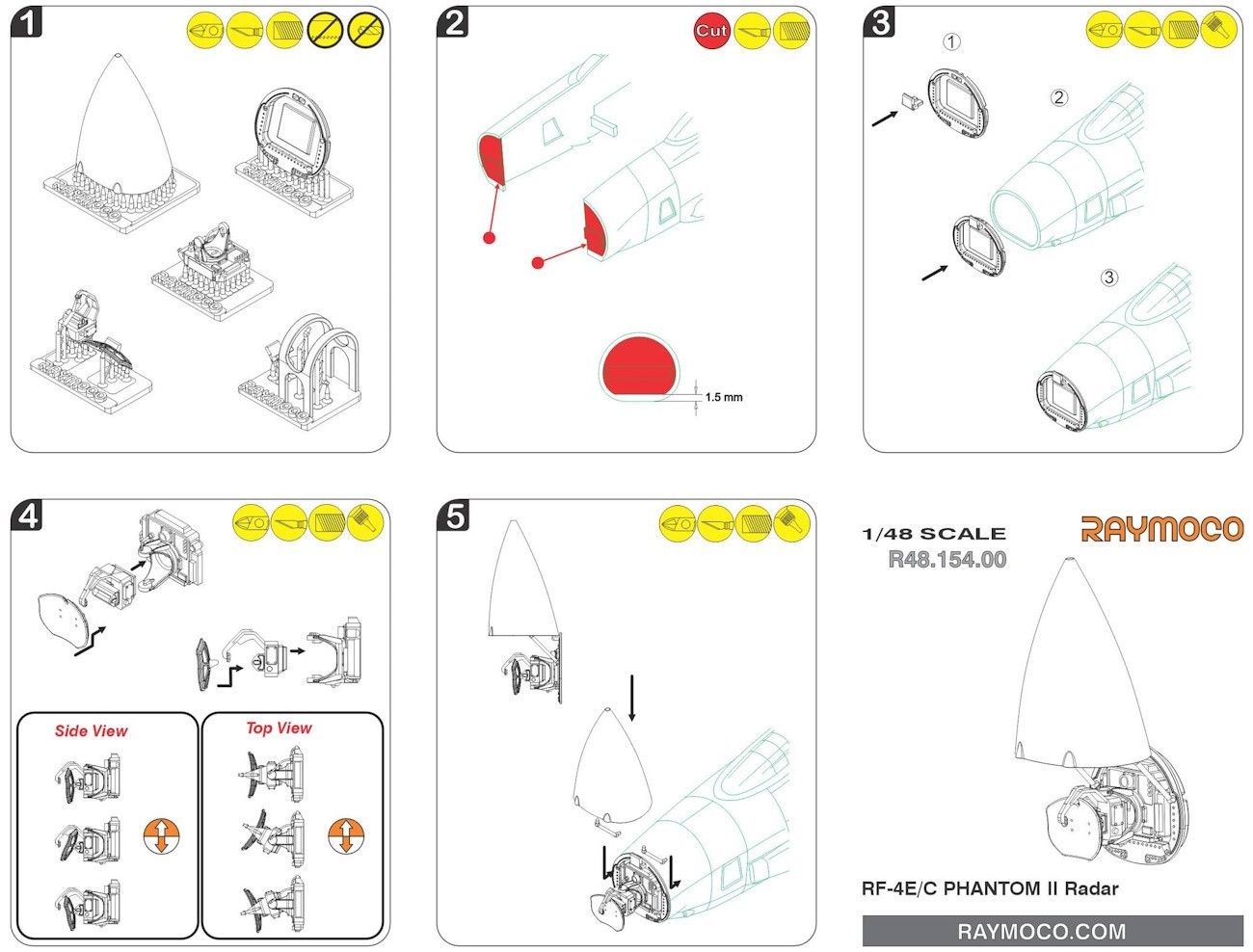 1

2

Cut

1.5 mm

3

①

②

③

4

Side View

Top View

5

1/48 SCALE
R48.154.00

RAYMOCO

RF-4E/C PHANTOM II Radar

RAYMOCO.COM