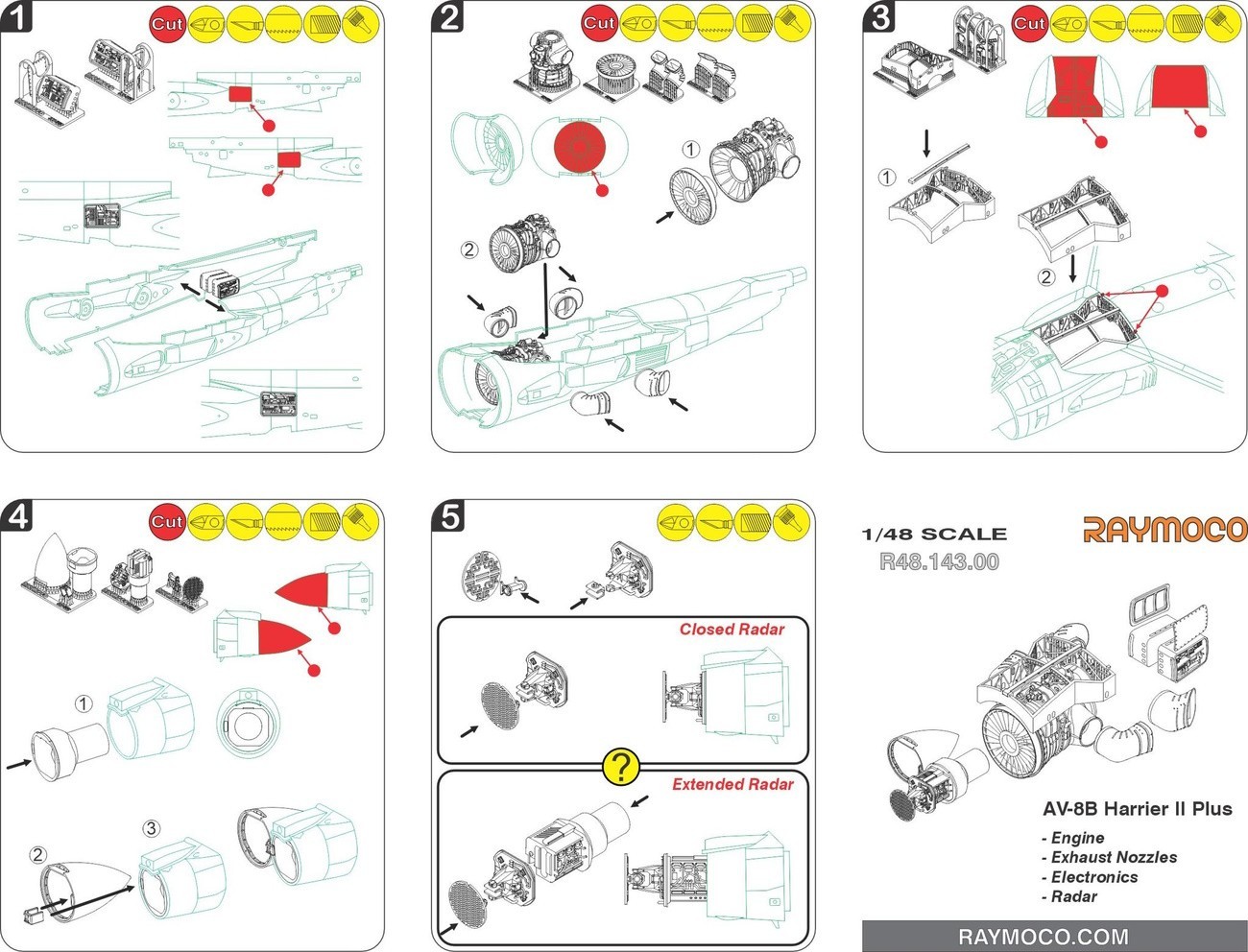 1
Cut

2
Cut
①
②

3
Cut
①
②

4
Cut
①
②
③

5
Closed Radar
?
Extended Radar

1/48 SCALE
R48.143.00
RAYMOCO

AV-8B Harrier II Plus
- Engine
- Exhaust Nozzles
- Electronics
- Radar

RAYMOCO.COM