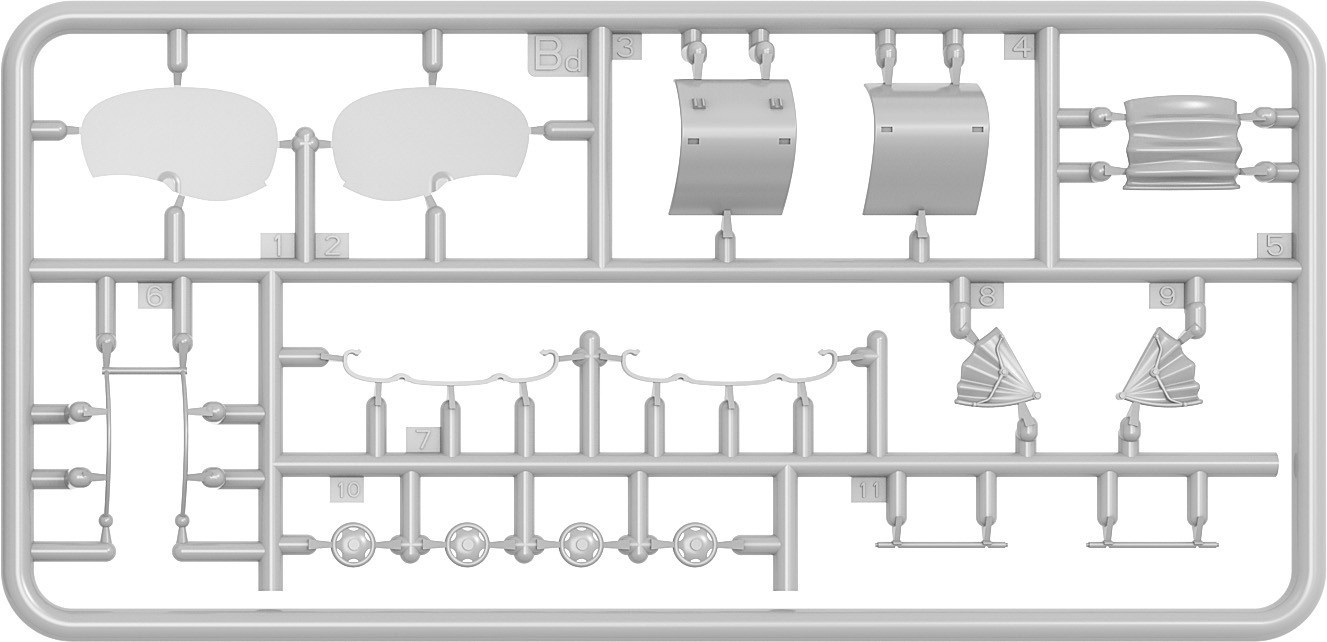 Bd
3
4
1
2
5
6
8
9
7
10
11