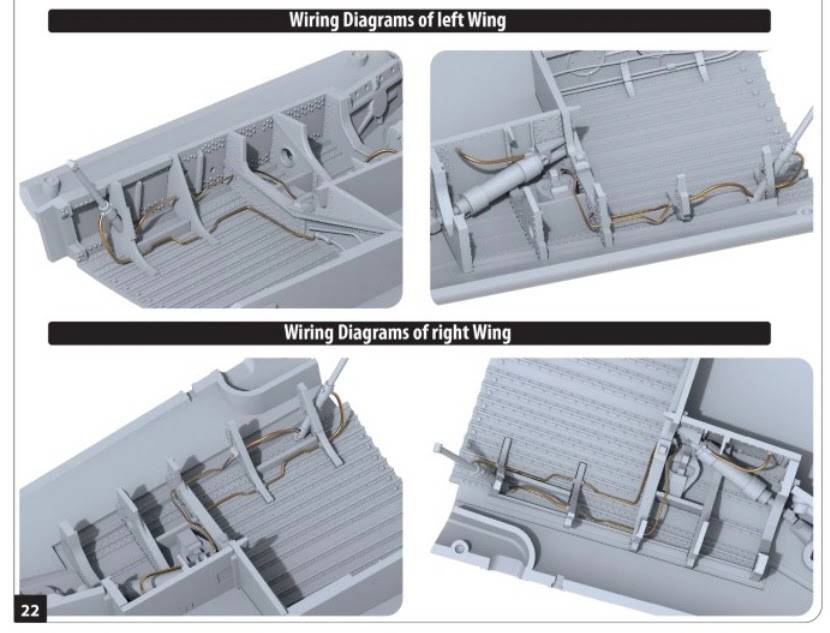 Wiring Diagrams of left Wing

Wiring Diagrams of right Wing

22